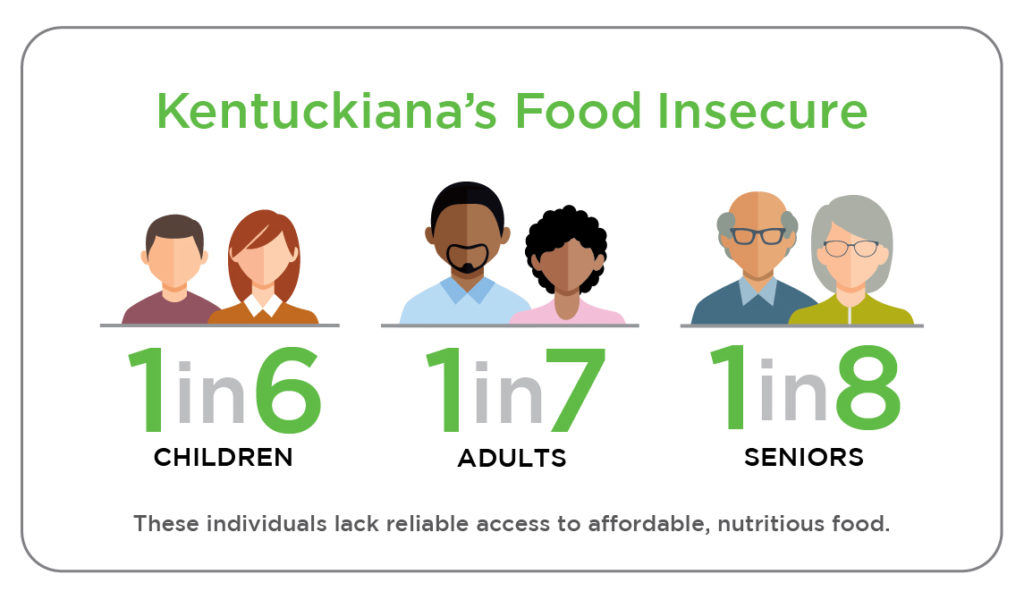 Kentuckiana's Food Insecure

1in6
CHILDREN

1in7
ADULTS

1in8
SENIORS

These individuals lack reliable access to affordable, nutritious food.